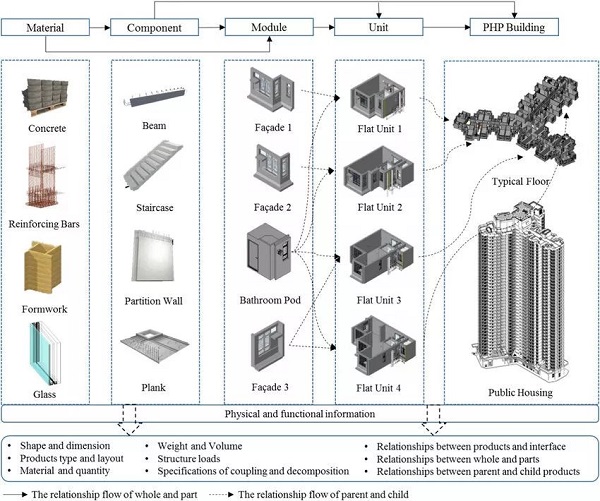 Material
Component
Module
Unit
PHP Building

Concrete
Reinforcing Bars
Formwork
Glass

Beam
Staircase
Partition Wall
Plank

Façade 1
Façade 2
Bathroom Pod
Façade 3

Flat Unit 1
Flat Unit 2
Flat Unit 3
Flat Unit 4

Typical Floor
Public Housing

Physical and functional information

• Shape and dimension
• Products type and layout
• Material and quantity
• Weight and Volume
• Structure loads
• Specifications of coupling and decomposition
• Relationships between products and interface
• Relationships between whole and parts
• Relationships between parent and child products

The relationship flow of whole and part
The relationship flow of parent and child